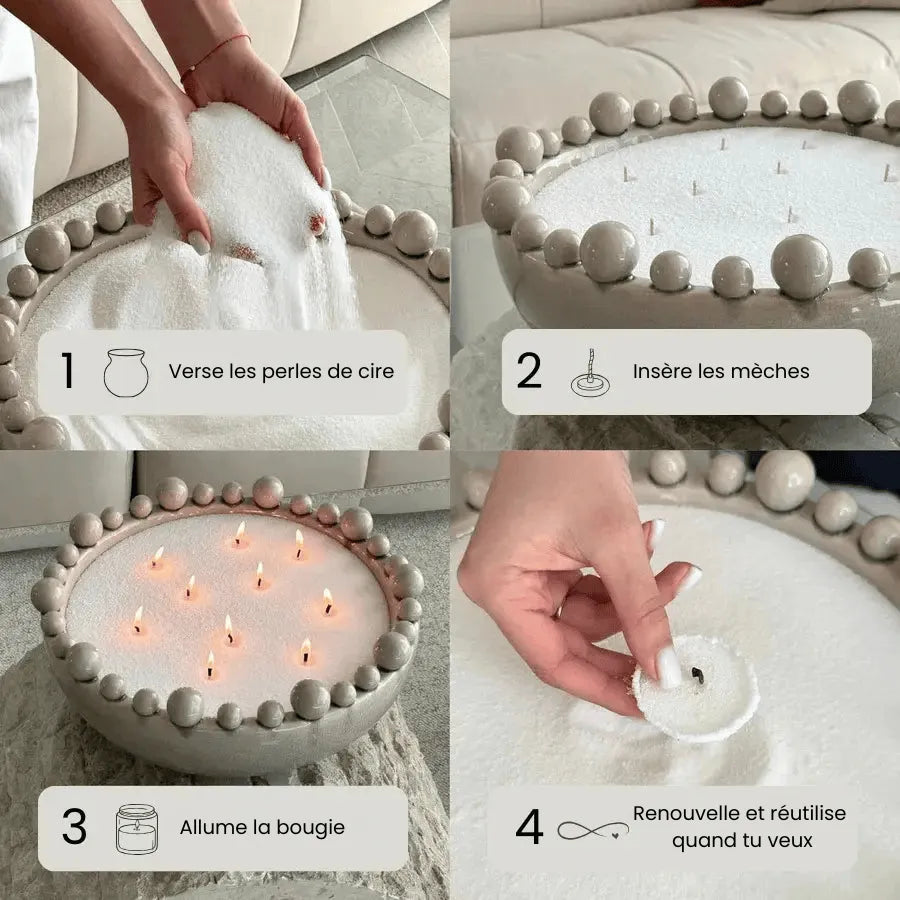 1 Verse les perles de cire

2 Insère les mèches

3 Allume la bougie

4 Renouvelle et réutilise quand tu veux